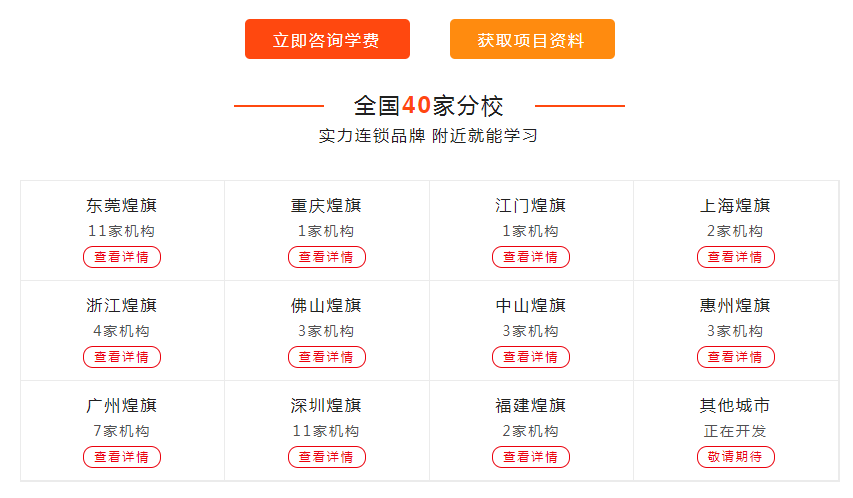 立即咨询学费　获取项目资料

全国40家分校

实力连锁品牌 附近就能学习

| 东莞煌旗<br>11家机构<br>查看详情 | 重庆煌旗<br>1家机构<br>查看详情 | 江门煌旗<br>1家机构<br>查看详情 | 上海煌旗<br>2家机构<br>查看详情 |
|---|---|---|---|
| 浙江煌旗<br>4家机构<br>查看详情 | 佛山煌旗<br>3家机构<br>查看详情 | 中山煌旗<br>3家机构<br>查看详情 | 惠州煌旗<br>3家机构<br>查看详情 |
| 广州煌旗<br>7家机构<br>查看详情 | 深圳煌旗<br>11家机构<br>查看详情 | 福建煌旗<br>2家机构<br>查看详情 | 其他城市<br>正在开发<br>敬请期待 |